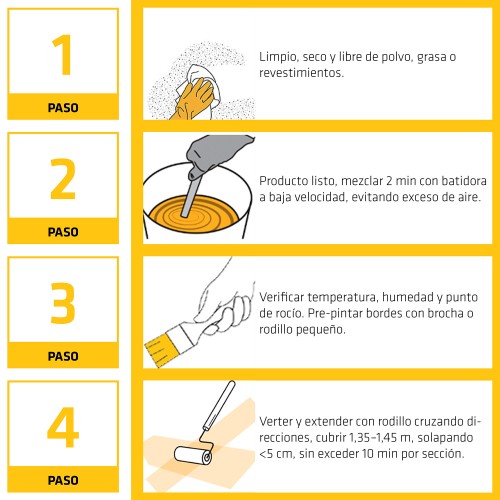 1
PASO

Limpio, seco y libre de polvo, grasa o revestimientos.

2
PASO

Producto listo, mezclar 2 min con batidora a baja velocidad, evitando exceso de aire.

3
PASO

Verificar temperatura, humedad y punto de rocío. Pre-pintar bordes con brocha o rodillo pequeño.

4
PASO

Verter y extender con rodillo cruzando direcciones, cubrir 1,35–1,45 m, solapando <5 cm, sin exceder 10 min por sección.